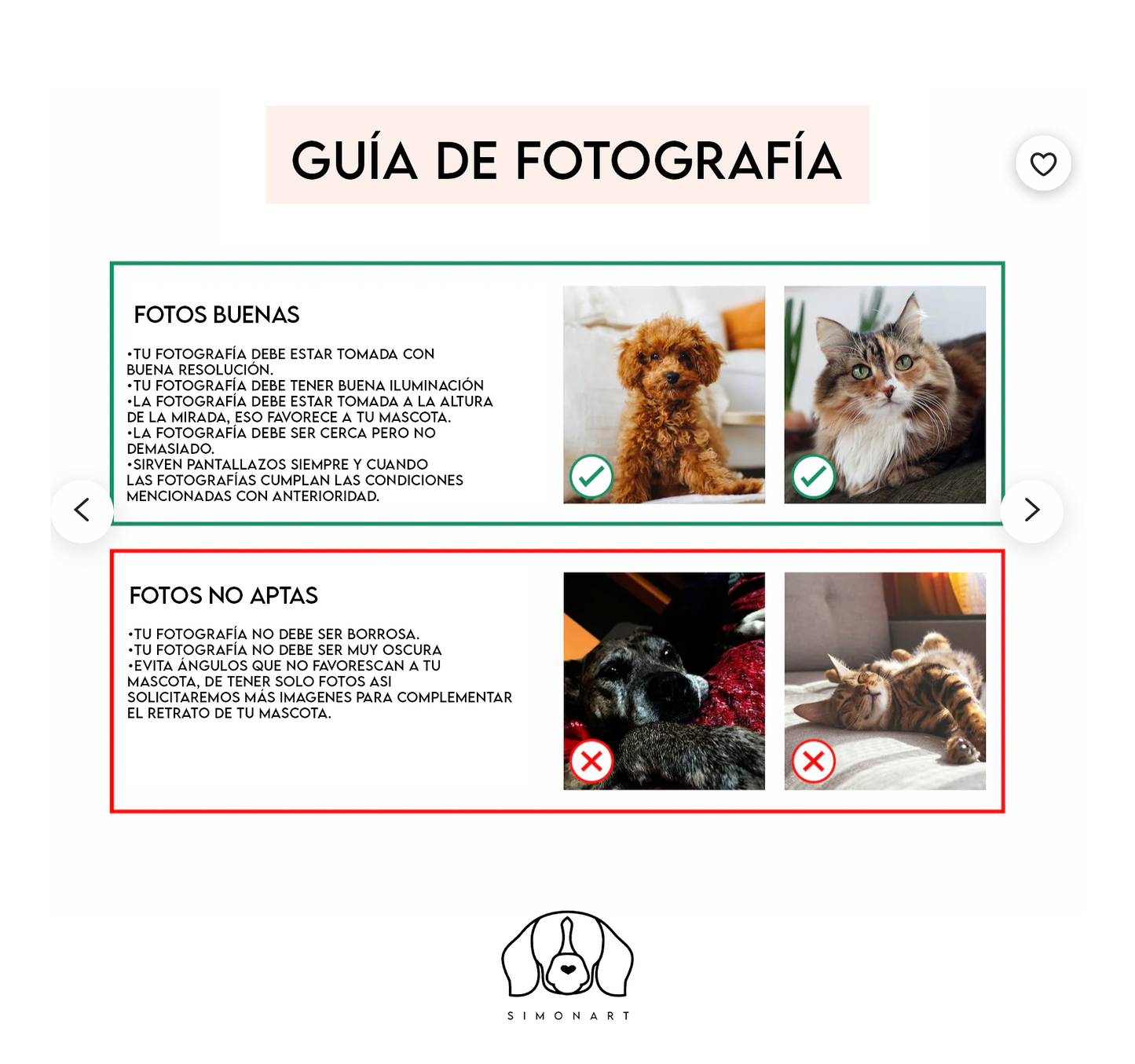 GUÍA DE FOTOGRAFÍA

FOTOS BUENAS

•TU FOTOGRAFÍA DEBE ESTAR TOMADA CON BUENA RESOLUCIÓN.
•TU FOTOGRAFÍA DEBE TENER BUENA ILUMINACIÓN
•LA FOTOGRAFÍA DEBE ESTAR TOMADA A LA ALTURA DE LA MIRADA, ESO FAVORECE A TU MASCOTA.
•LA FOTOGRAFÍA DEBE SER CERCA PERO NO DEMASIADO.
•SIRVEN PANTALLAZOS SIEMPRE Y CUANDO LAS FOTOGRAFÍAS CUMPLAN LAS CONDICIONES MENCIONADAS CON ANTERIORIDAD.

FOTOS NO APTAS

•TU FOTOGRAFÍA NO DEBE SER BORROSA.
•TU FOTOGRAFÍA NO DEBE SER MUY OSCURA
•EVITA ÁNGULOS QUE NO FAVORESCAN A TU MASCOTA, DE TENER SOLO FOTOS ASI SOLICITAREMOS MÁS IMAGENES PARA COMPLEMENTAR EL RETRATO DE TU MASCOTA.

SIMONART