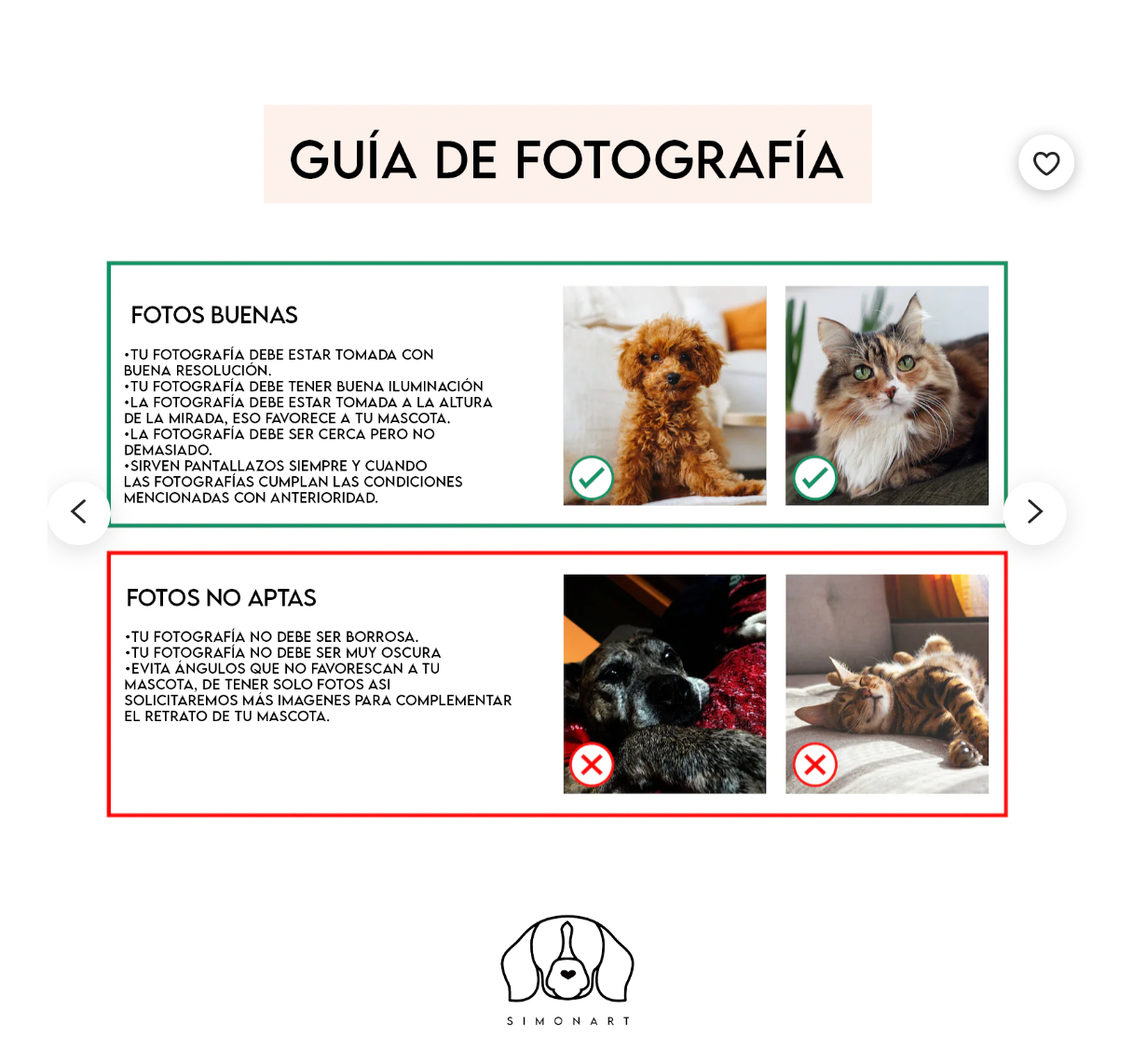 GUÍA DE FOTOGRAFÍA

FOTOS BUENAS

•TU FOTOGRAFÍA DEBE ESTAR TOMADA CON BUENA RESOLUCIÓN.
•TU FOTOGRAFÍA DEBE TENER BUENA ILUMINACIÓN
•LA FOTOGRAFÍA DEBE ESTAR TOMADA A LA ALTURA DE LA MIRADA, ESO FAVORECE A TU MASCOTA.
•LA FOTOGRAFÍA DEBE SER CERCA PERO NO DEMASIADO.
•SIRVEN PANTALLAZOS SIEMPRE Y CUANDO LAS FOTOGRAFÍAS CUMPLAN LAS CONDICIONES MENCIONADAS CON ANTERIORIDAD.

FOTOS NO APTAS

•TU FOTOGRAFÍA NO DEBE SER BORROSA.
•TU FOTOGRAFÍA NO DEBE SER MUY OSCURA
•EVITA ÁNGULOS QUE NO FAVORESCAN A TU MASCOTA, DE TENER SOLO FOTOS ASI SOLICITAREMOS MÁS IMAGENES PARA COMPLEMENTAR EL RETRATO DE TU MASCOTA.

SIMONART